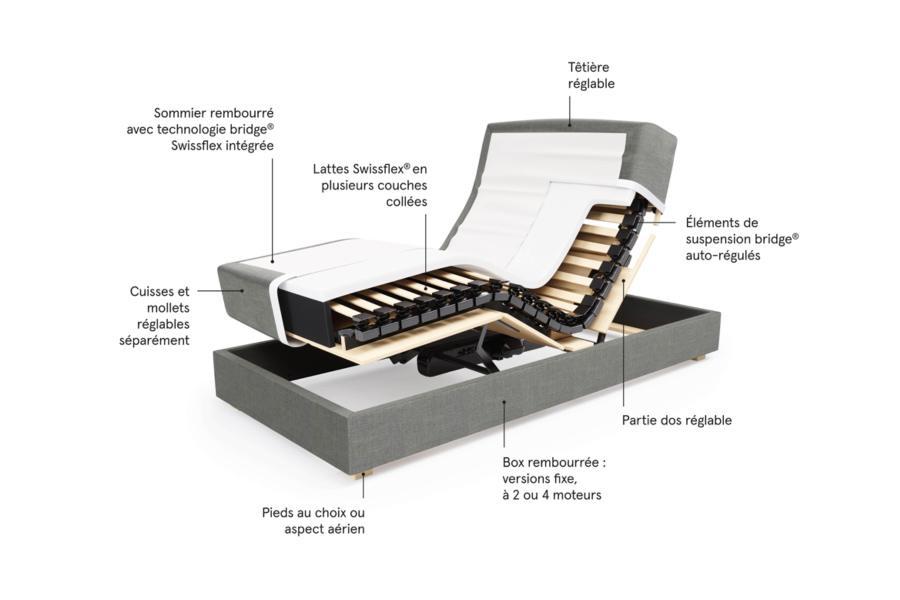 Têtière réglable

Sommier rembourré avec technologie bridge® Swissflex intégrée

Lattes Swissflex® en plusieurs couches collées

Éléments de suspension bridge® auto-régulés

Cuisses et mollets réglables séparément

Partie dos réglable

Box rembourrée : versions fixe, à 2 ou 4 moteurs

Pieds au choix ou aspect aérien